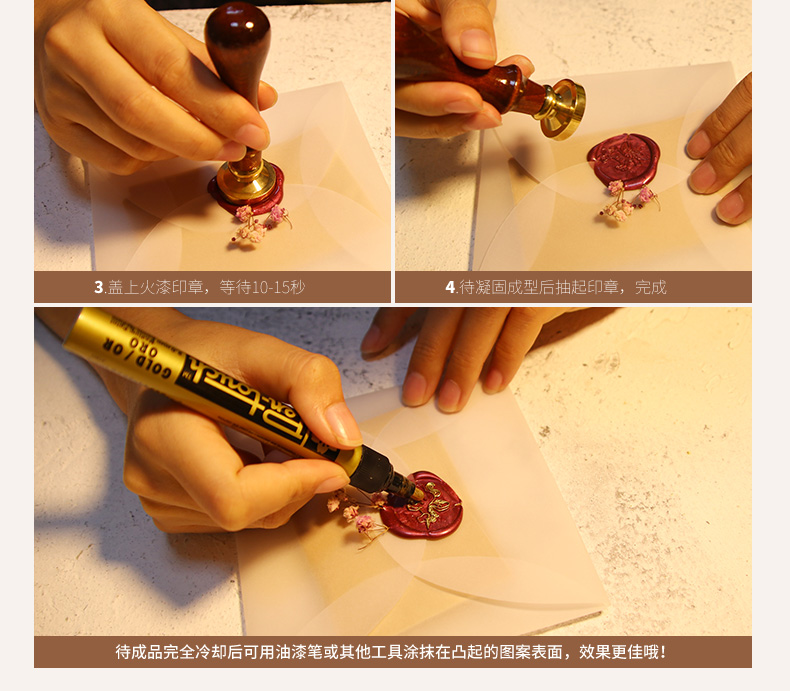 3.盖上火漆印章，等待10-15秒

4.待凝固成型后抽起印章，完成

GOLD/OR ORO
Pen-touch

待成品完全冷却后可用油漆笔或其他工具涂抹在凸起的图案表面，效果更佳哦！